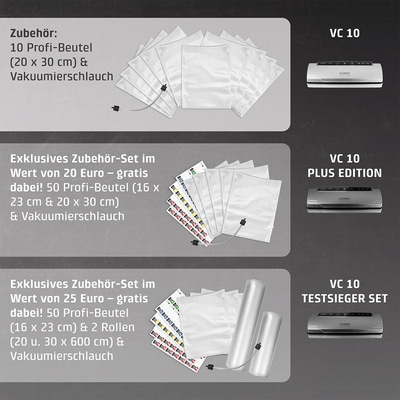 Zubehör:
10 Profi-Beutel (20 x 30 cm) & Vakuumierschlauch

VC 10

Exklusives Zubehör-Set im Wert von 20 Euro – gratis dabei! 50 Profi-Beutel (16 x 23 cm & 20 x 30 cm) & Vakuumierschlauch

VC 10
PLUS EDITION

Exklusives Zubehör-Set im Wert von 25 Euro – gratis dabei! 50 Profi-Beutel (16 x 23 cm) & 2 Rollen (20 u. 30 x 600 cm) & Vakuumierschlauch

VC 10
TESTSIEGER SET